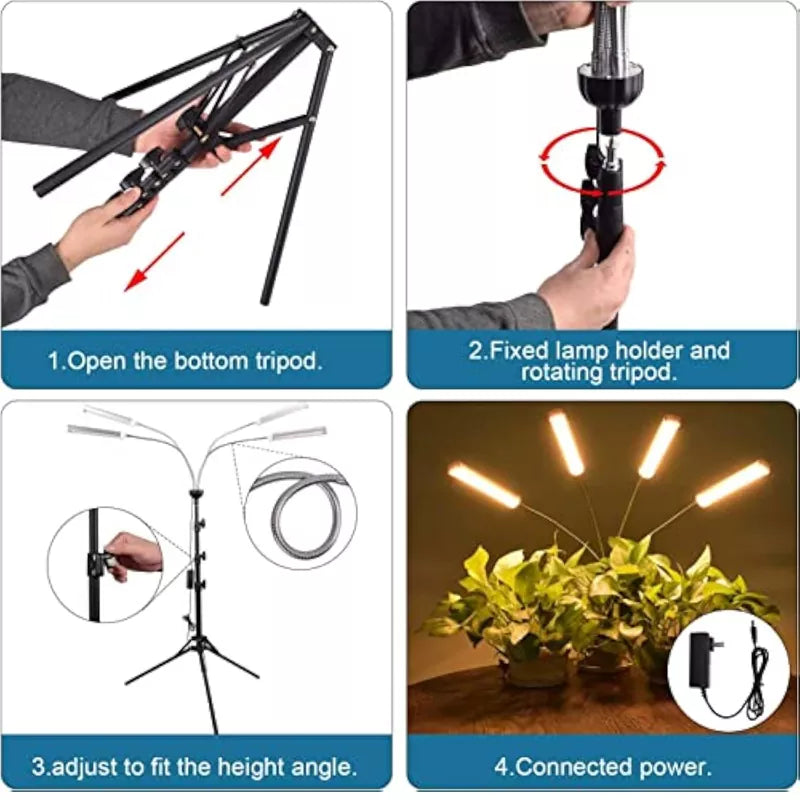 1.Open the bottom tripod.

2.Fixed lamp holder and rotating tripod.

3.adjust to fit the height angle.

4.Connected power.