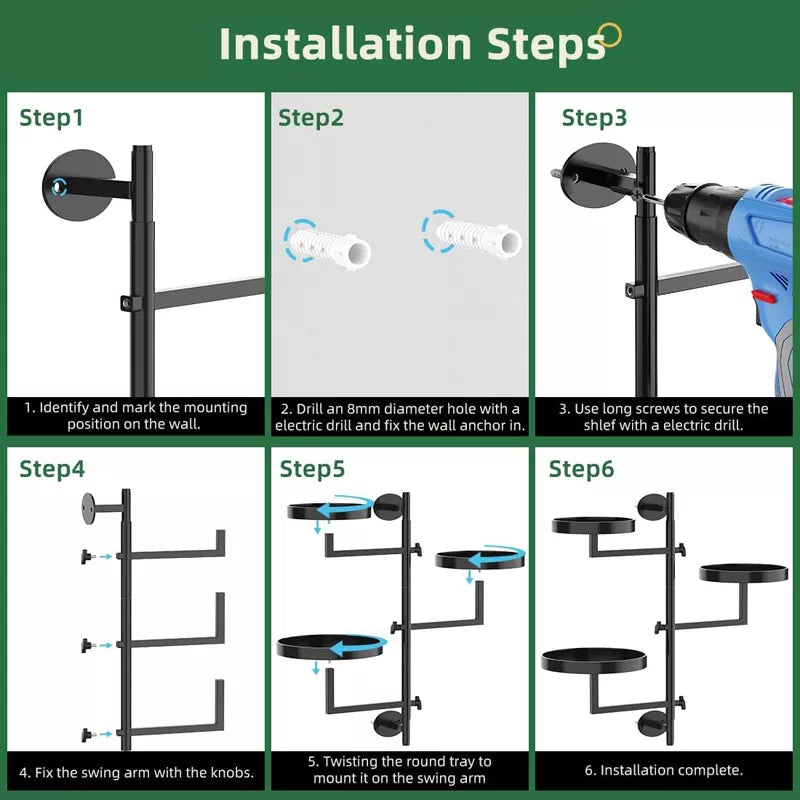 Installation Steps

Step1

1. Identify and mark the mounting position on the wall.

Step2

2. Drill an 8mm diameter hole with a electric drill and fix the wall anchor in.

Step3

3. Use long screws to secure the shlef with a electric drill.

Step4

4. Fix the swing arm with the knobs.

Step5

5. Twisting the round tray to mount it on the swing arm

Step6

6. Installation complete.