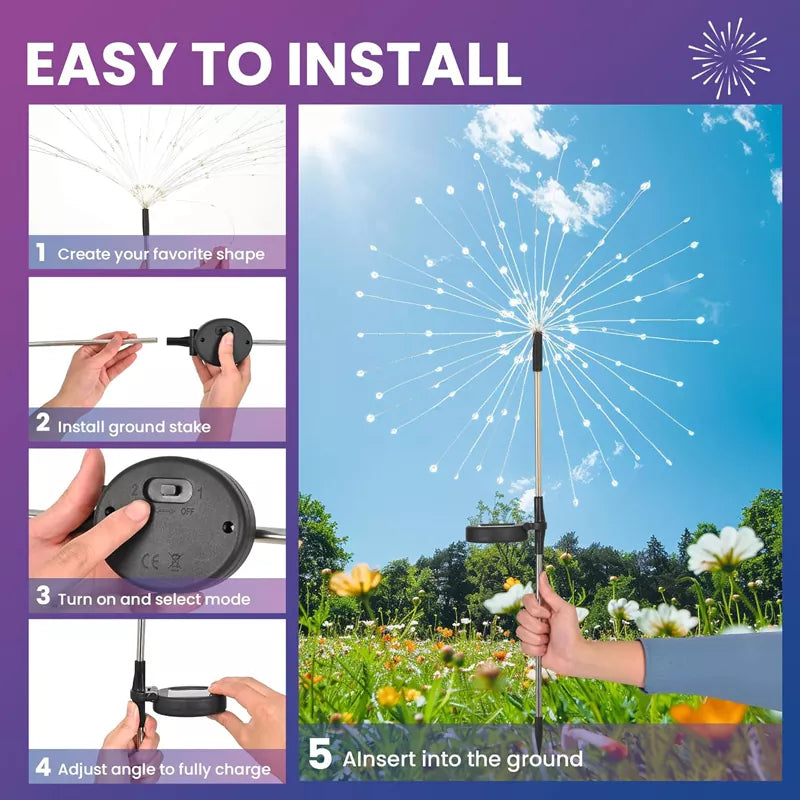 EASY TO INSTALL

1 Create your favorite shape

2 Install ground stake

2 1 OFF

CE

3 Turn on and select mode

4 Adjust angle to fully charge

5 AInsert into the ground