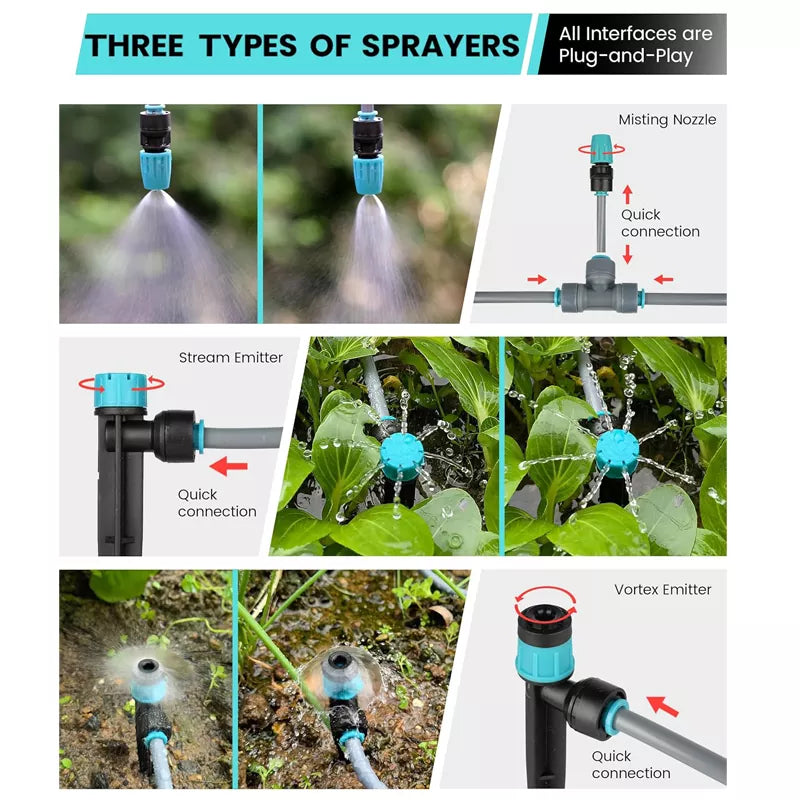 THREE TYPES OF SPRAYERS

All Interfaces are Plug-and-Play

Misting Nozzle

Quick connection

Stream Emitter

Quick connection

Vortex Emitter

Quick connection