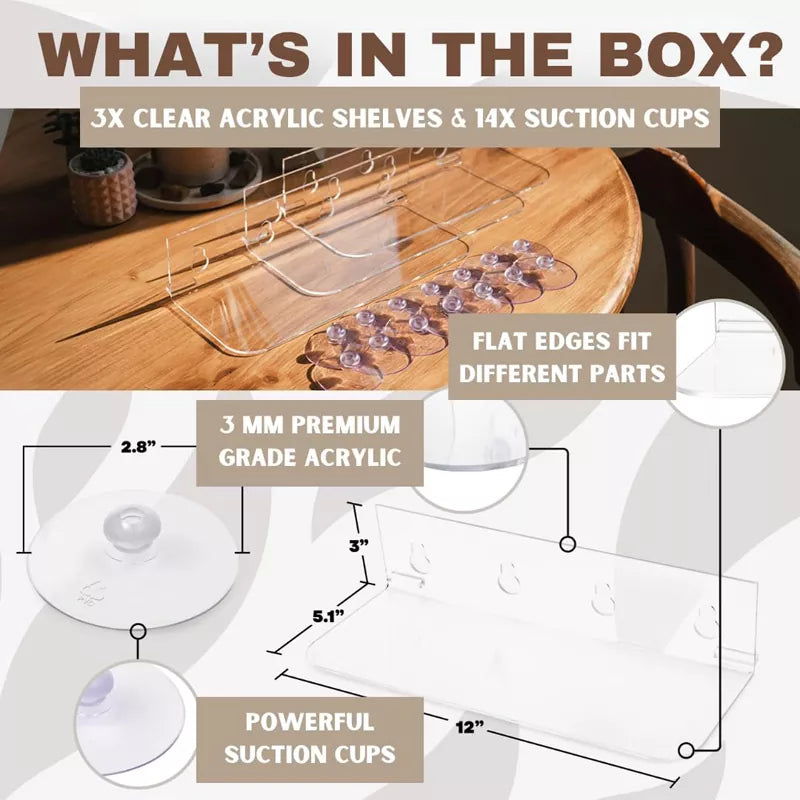 WHAT'S IN THE BOX?

3X CLEAR ACRYLIC SHELVES & 14X SUCTION CUPS

FLAT EDGES FIT DIFFERENT PARTS

3 MM PREMIUM GRADE ACRYLIC

2.8"

3"

5.1"

12"

POWERFUL SUCTION CUPS