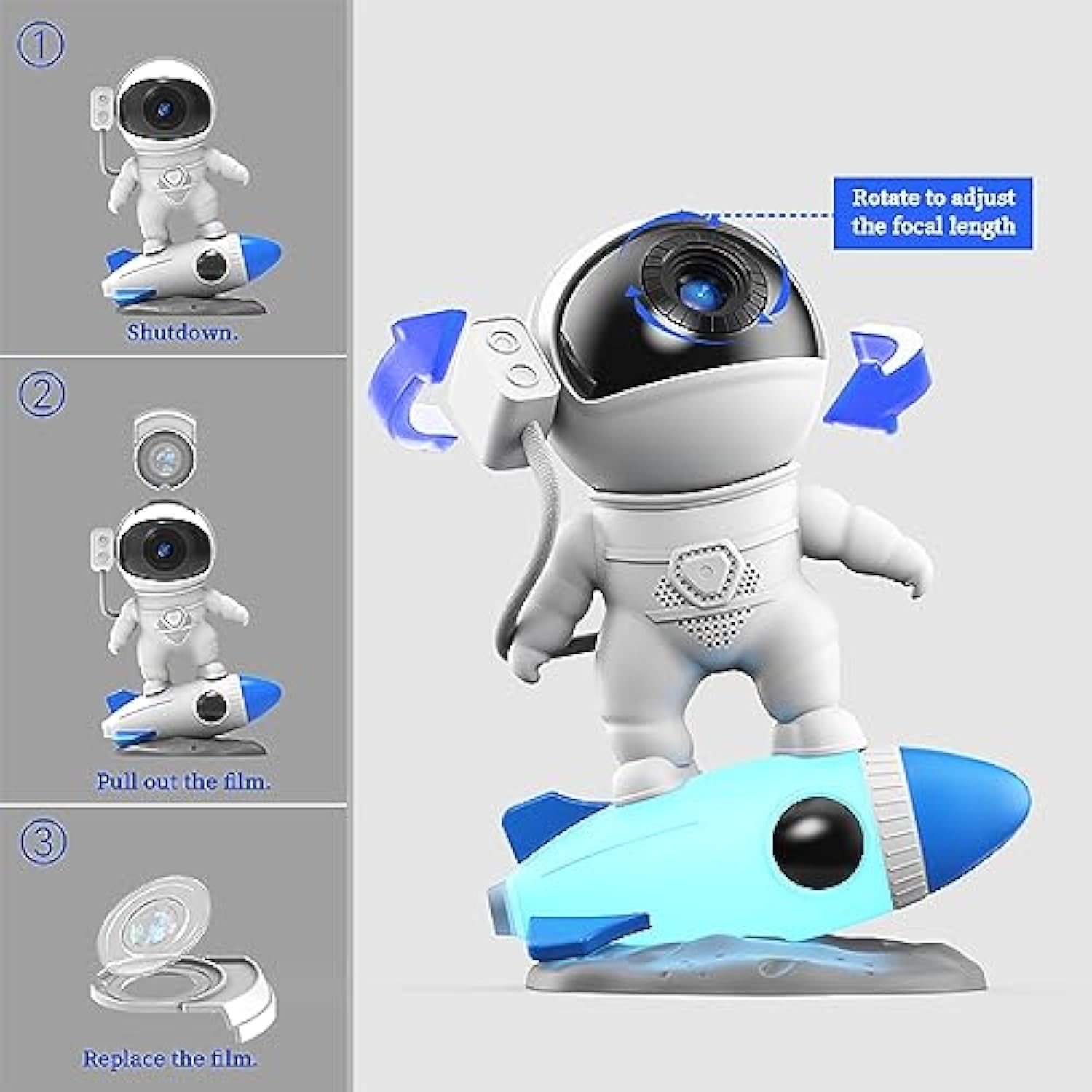 ①

Shutdown.

②

Pull out the film.

③

Replace the film.

Rotate to adjust the focal length